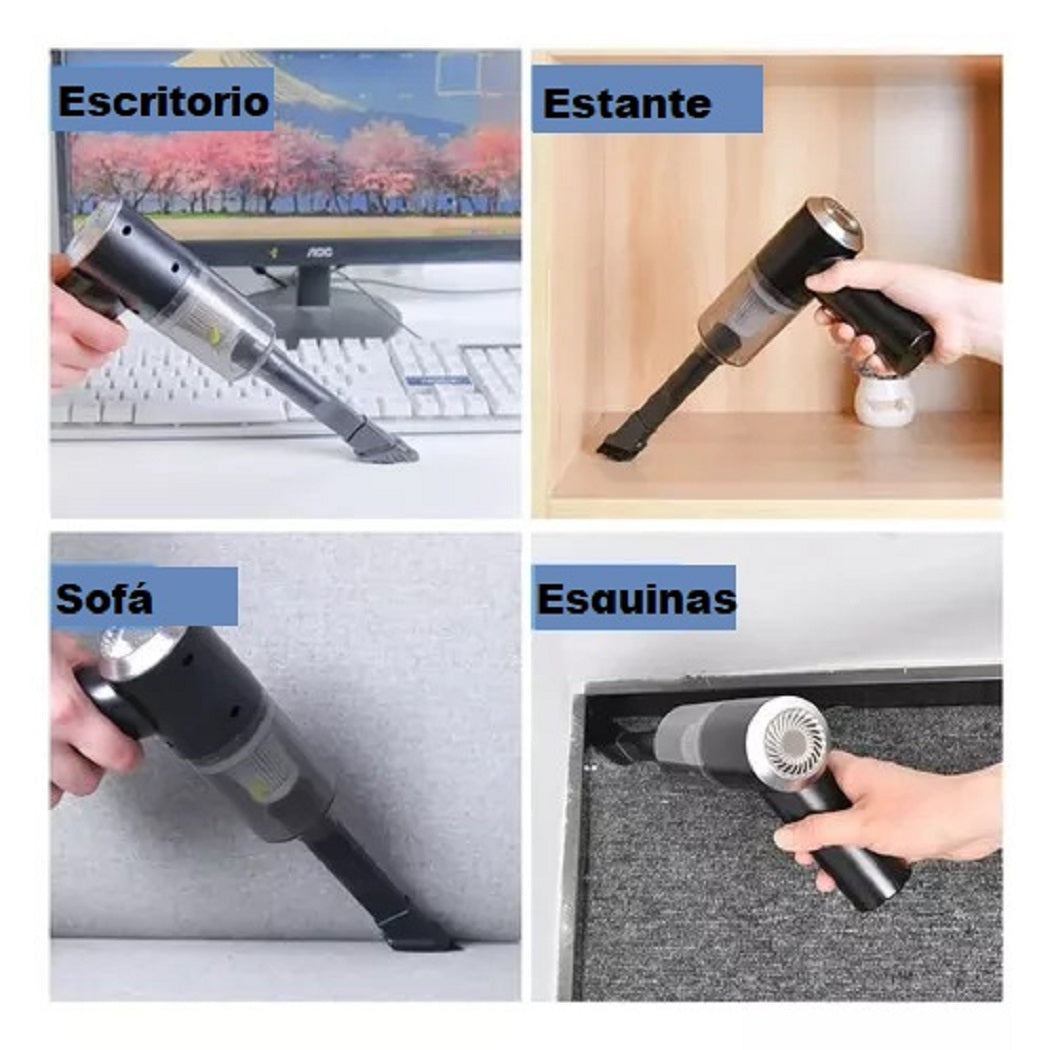 Escritorio

AOC

Estante

Sofá

Esquinas